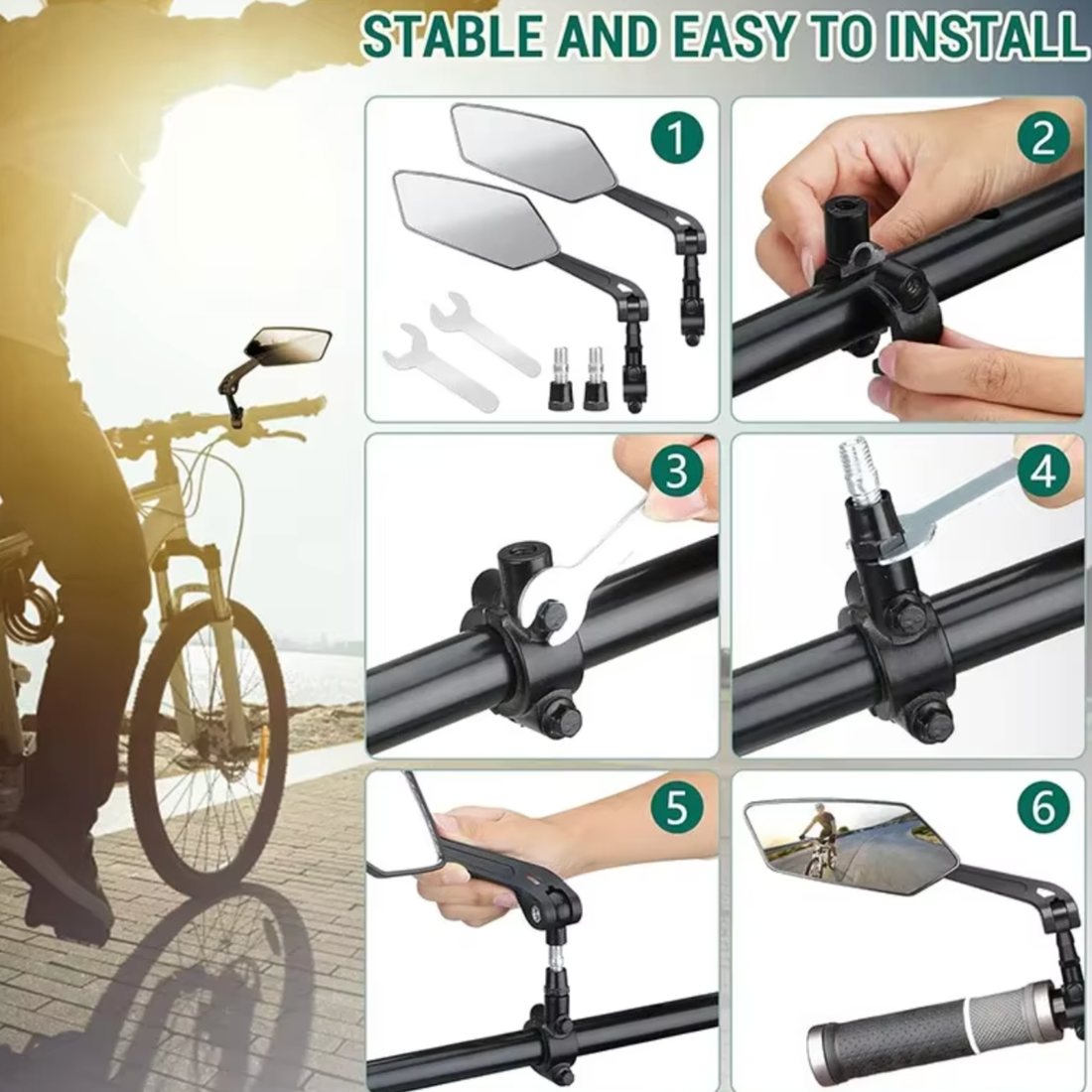 STABLE AND EASY TO INSTALL

1

2

3

4

5

6